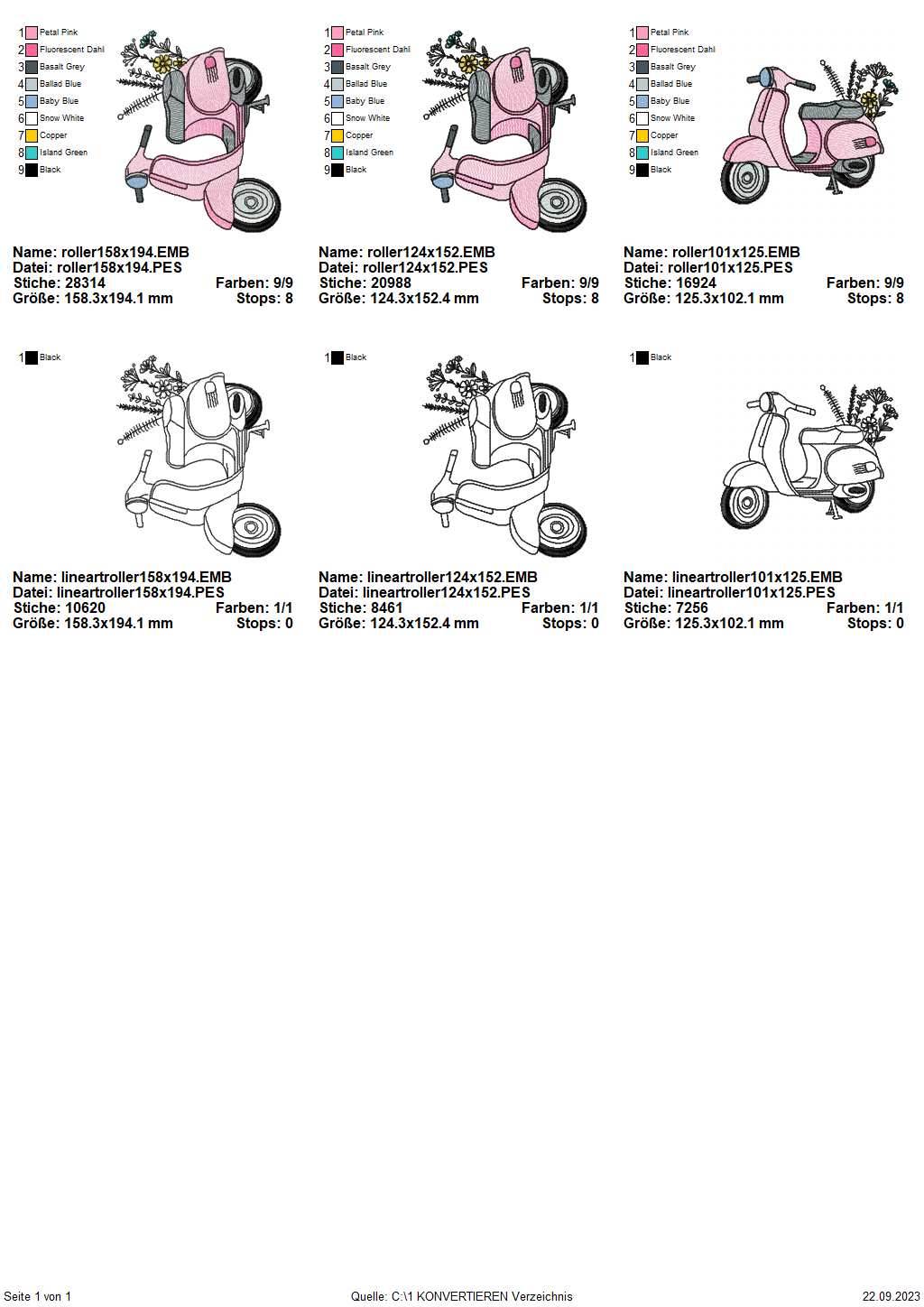 1 Petal Pink
2 Fluorescent Dahl
3 Basalt Grey
4 Ballad Blue
5 Baby Blue
6 Snow White
7 Copper
8 Island Green
9 Black

Name: roller158x194.EMB
Datei: roller158x194.PES
Stiche: 28314 Farben: 9/9
Größe: 158.3x194.1 mm Stops: 8

1 Petal Pink
2 Fluorescent Dahl
3 Basalt Grey
4 Ballad Blue
5 Baby Blue
6 Snow White
7 Copper
8 Island Green
9 Black

Name: roller124x152.EMB
Datei: roller124x152.PES
Stiche: 20988 Farben: 9/9
Größe: 124.3x152.4 mm Stops: 8

1 Petal Pink
2 Fluorescent Dahl
3 Basalt Grey
4 Ballad Blue
5 Baby Blue
6 Snow White
7 Copper
8 Island Green
9 Black

Name: roller101x125.EMB
Datei: roller101x125.PES
Stiche: 16924 Farben: 9/9
Größe: 125.3x102.1 mm Stops: 8

1 Black

Name: lineartroller158x194.EMB
Datei: lineartroller158x194.PES
Stiche: 10620 Farben: 1/1
Größe: 158.3x194.1 mm Stops: 0

1 Black

Name: lineartroller124x152.EMB
Datei: lineartroller124x152.PES
Stiche: 8461 Farben: 1/1
Größe: 124.3x152.4 mm Stops: 0

1 Black

Name: lineartroller101x125.EMB
Datei: lineartroller101x125.PES
Stiche: 7256 Farben: 1/1
Größe: 125.3x102.1 mm Stops: 0

Seite 1 von 1 Quelle: C:\1 KONVERTIEREN Verzeichnis 22.09.2023