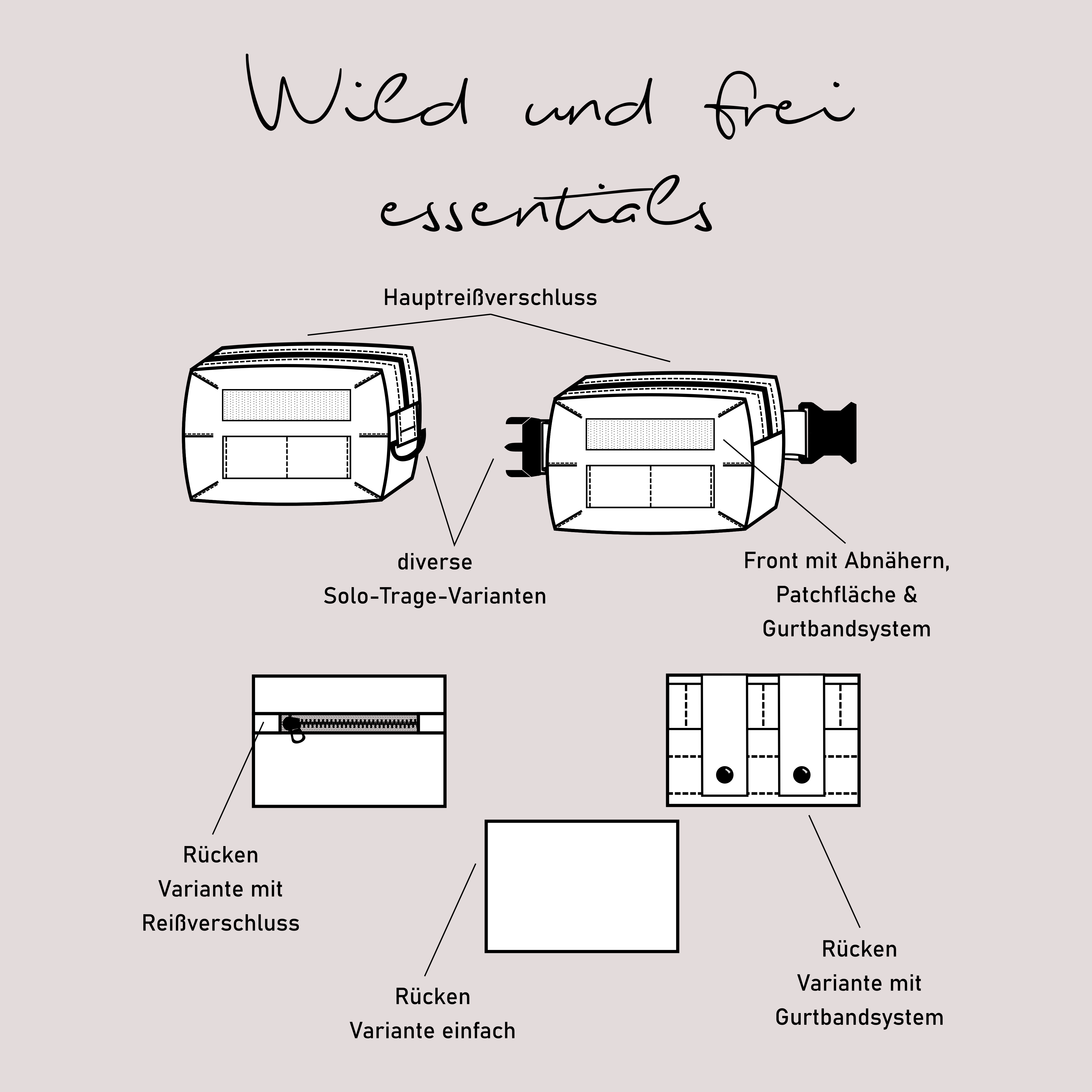 Wild und frei essentials

Hauptreißverschluss

diverse Solo-Trage-Varianten

Front mit Abnähern, Patchfläche & Gurtbandsystem

Rücken Variante mit Reißverschluss

Rücken Variante einfach

Rücken Variante mit Gurtbandsystem