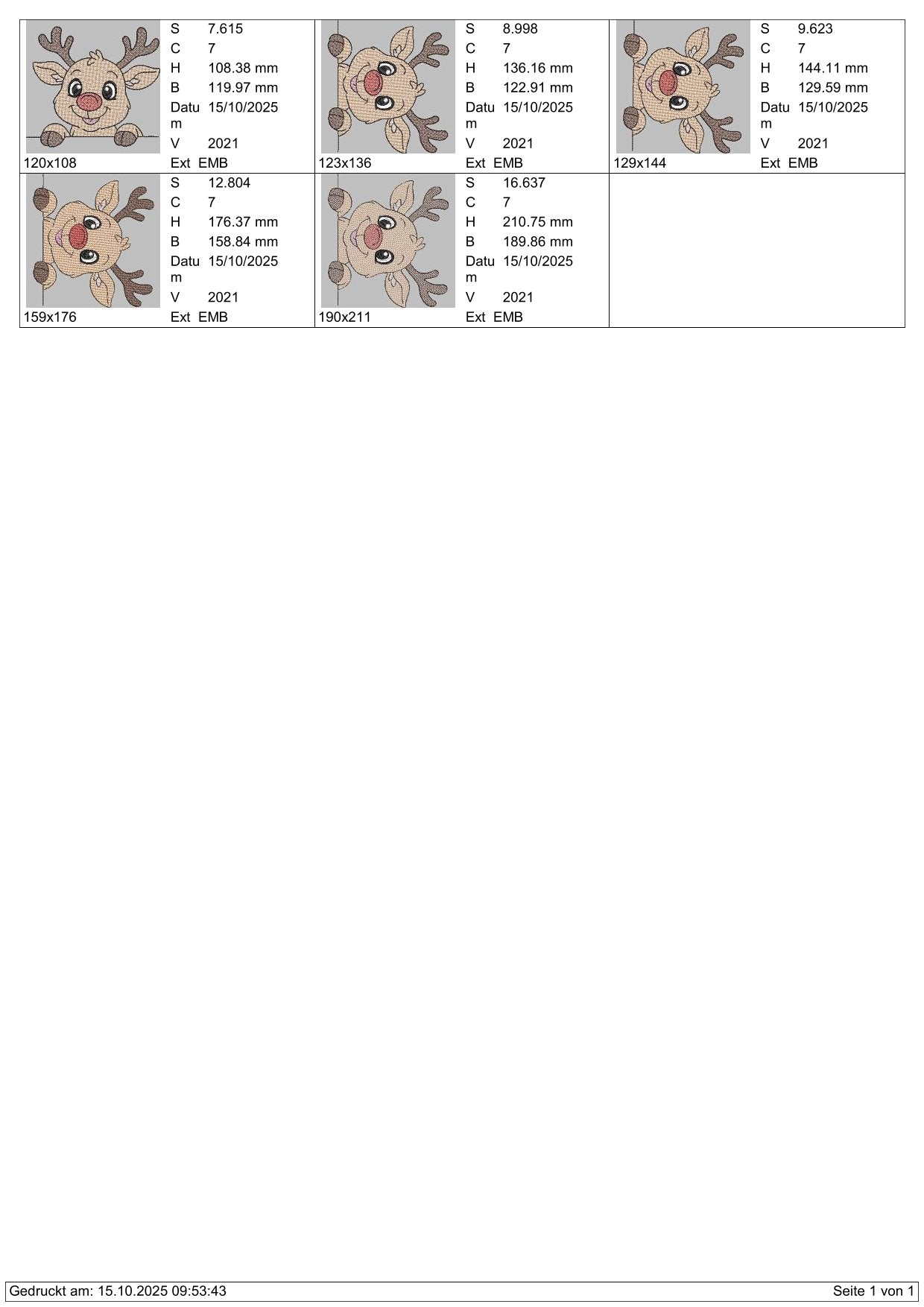 S 7.615
C 7
H 108.38 mm
B 119.97 mm
Datum 15/10/2025
V 2021
120x108
Ext EMB

S 8.998
C 7
H 136.16 mm
B 122.91 mm
Datum 15/10/2025
V 2021
123x136
Ext EMB

S 9.623
C 7
H 144.11 mm
B 129.59 mm
Datum 15/10/2025
V 2021
129x144
Ext EMB

S 12.804
C 7
H 176.37 mm
B 158.84 mm
Datum 15/10/2025
V 2021
159x176
Ext EMB

S 16.637
C 7
H 210.75 mm
B 189.86 mm
Datum 15/10/2025
V 2021
190x211
Ext EMB

Gedruckt am: 15.10.2025 09:53:43
Seite 1 von 1