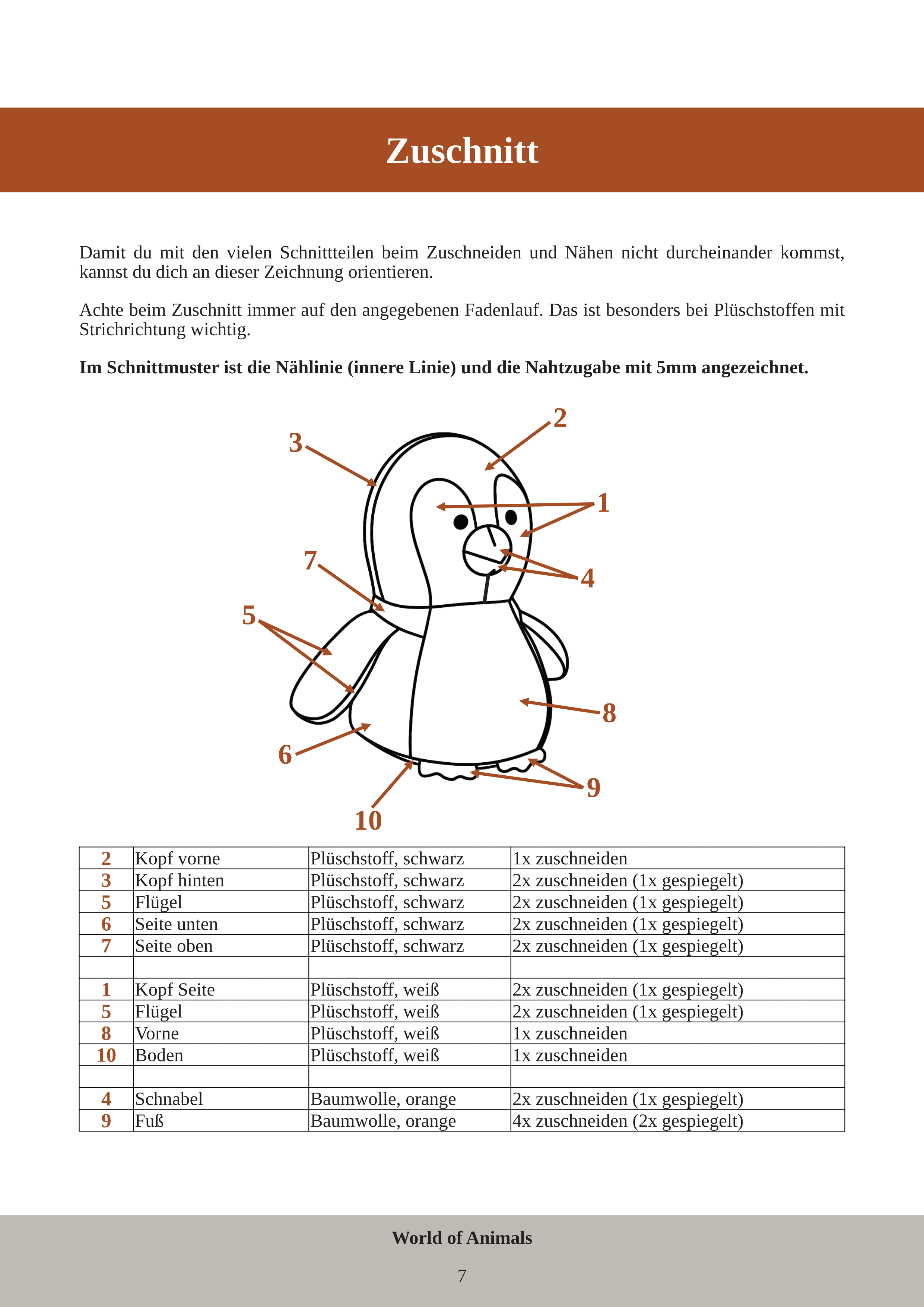 Zuschnitt

Damit du mit den vielen Schnittteilen beim Zuschneiden und Nähen nicht durcheinander kommst, kannst du dich an dieser Zeichnung orientieren.

Achte beim Zuschnitt immer auf den angegebenen Fadenlauf. Das ist besonders bei Plüschstoffen mit Strichrichtung wichtig.

Im Schnittmuster ist die Nählinie (innere Linie) und die Nahtzugabe mit 5mm angezeichnet.

2
3
1
7
4
5
8
6
9
10

| 2 | Kopf vorne | Plüschstoff, schwarz | 1x zuschneiden |
|---|---|---|---|
| 3 | Kopf hinten | Plüschstoff, schwarz | 2x zuschneiden (1x gespiegelt) |
| 5 | Flügel | Plüschstoff, schwarz | 2x zuschneiden (1x gespiegelt) |
| 6 | Seite unten | Plüschstoff, schwarz | 2x zuschneiden (1x gespiegelt) |
| 7 | Seite oben | Plüschstoff, schwarz | 2x zuschneiden (1x gespiegelt) |
| | | | |
| 1 | Kopf Seite | Plüschstoff, weiß | 2x zuschneiden (1x gespiegelt) |
| 5 | Flügel | Plüschstoff, weiß | 2x zuschneiden (1x gespiegelt) |
| 8 | Vorne | Plüschstoff, weiß | 1x zuschneiden |
| 10 | Boden | Plüschstoff, weiß | 1x zuschneiden |
| | | | |
| 4 | Schnabel | Baumwolle, orange | 2x zuschneiden (1x gespiegelt) |
| 9 | Fuß | Baumwolle, orange | 4x zuschneiden (2x gespiegelt) |

World of Animals

7