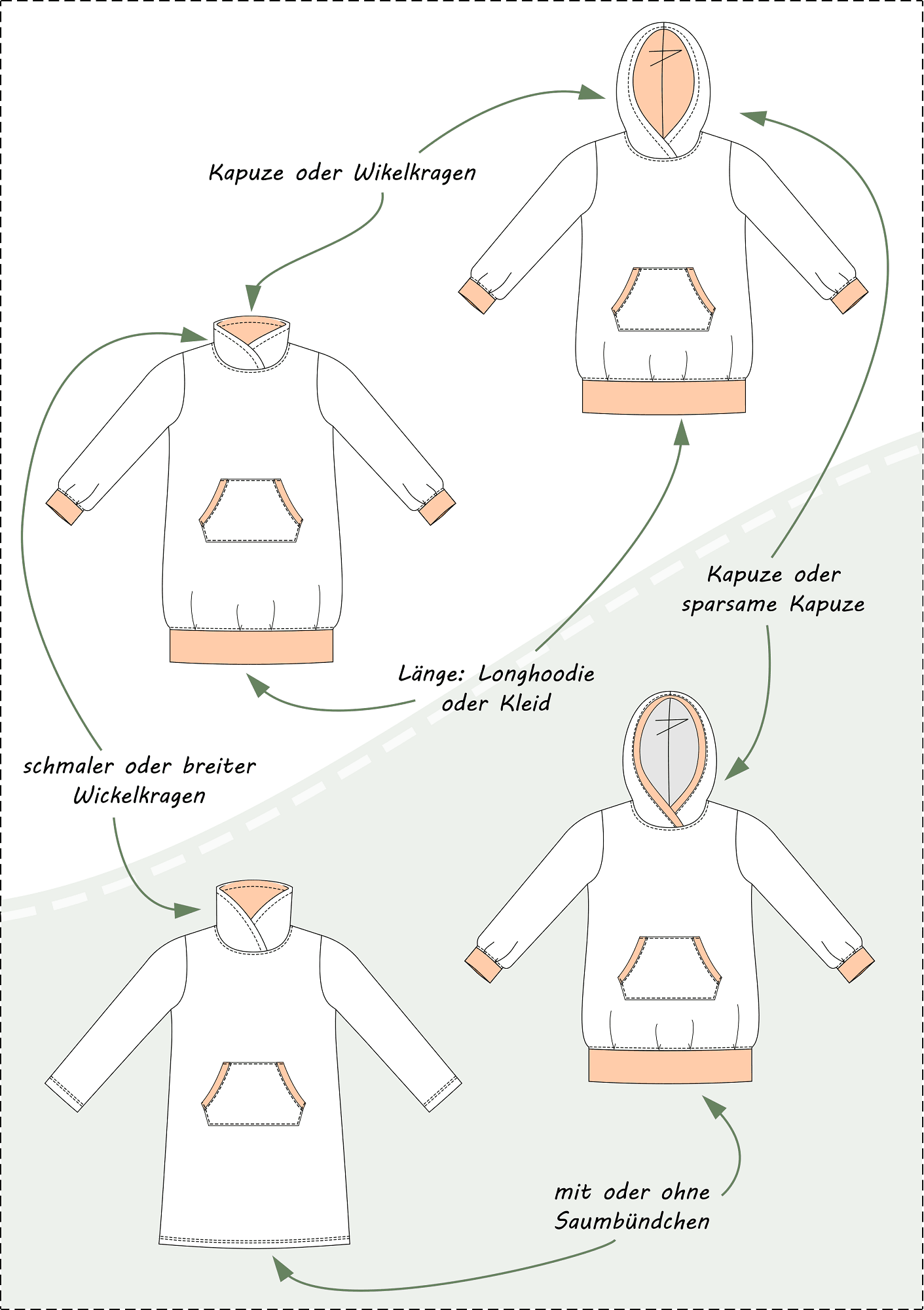 Kapuze oder Wikelkragen

Kapuze oder sparsame Kapuze

Länge: Longhoodie oder Kleid

schmaler oder breiter Wickelkragen

mit oder ohne Saumbündchen