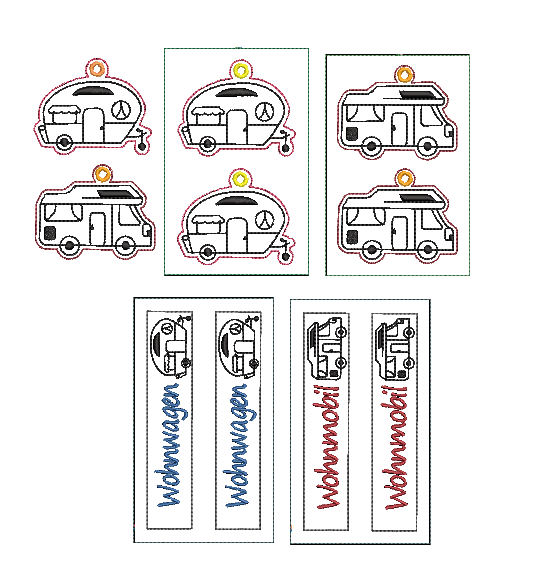 Wohnwagen
Wohnwagen
Wohnmobil
Wohnmobil